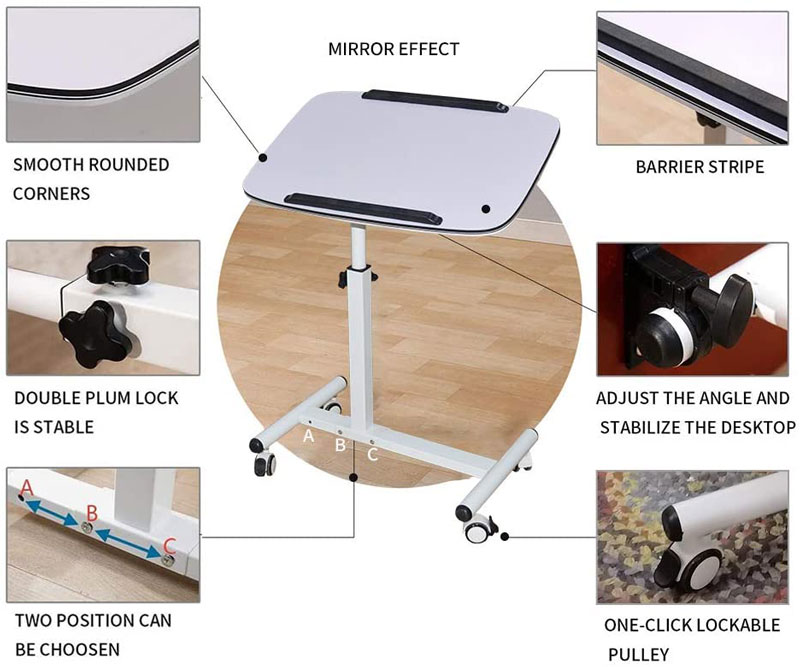 MIRROR EFFECT

SMOOTH ROUNDED CORNERS

BARRIER STRIPE

DOUBLE PLUM LOCK IS STABLE

ADJUST THE ANGLE AND STABILIZE THE DESKTOP

A B C

A B C

TWO POSITION CAN BE CHOOSEN

ONE-CLICK LOCKABLE PULLEY