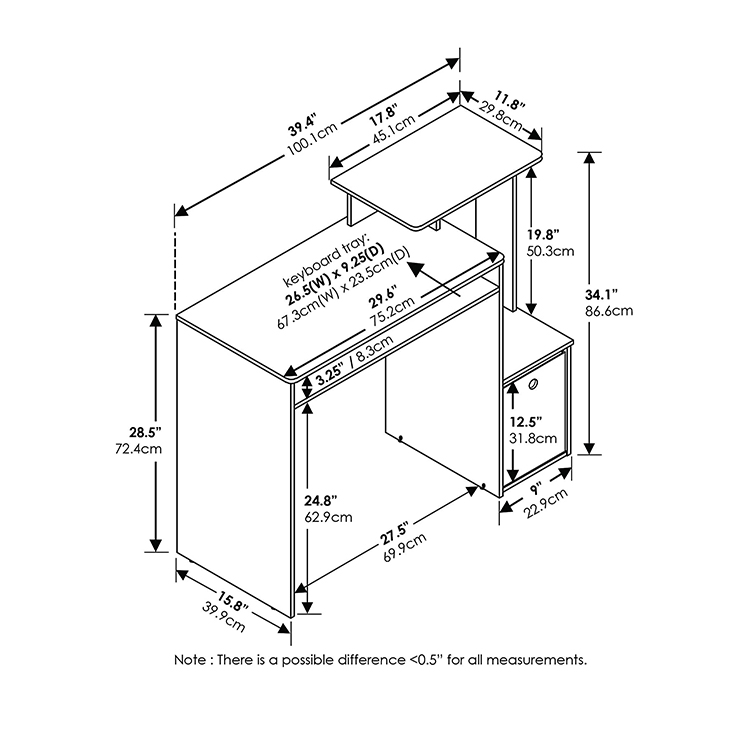 39.4"
100.1cm

17.8"
45.1cm

11.8"
29.8cm

19.8"
50.3cm

34.1"
86.6cm

keyboard tray:
26.5(W) x 9.25(D)
67.3cm(W) x 23.5cm(D)

29.6"
75.2cm

3.25" / 8.3cm

28.5"
72.4cm

12.5"
31.8cm

9"
22.9cm

24.8"
62.9cm

27.5"
69.9cm

15.8"
39.9cm

Note : There is a possible difference <0.5" for all measurements.